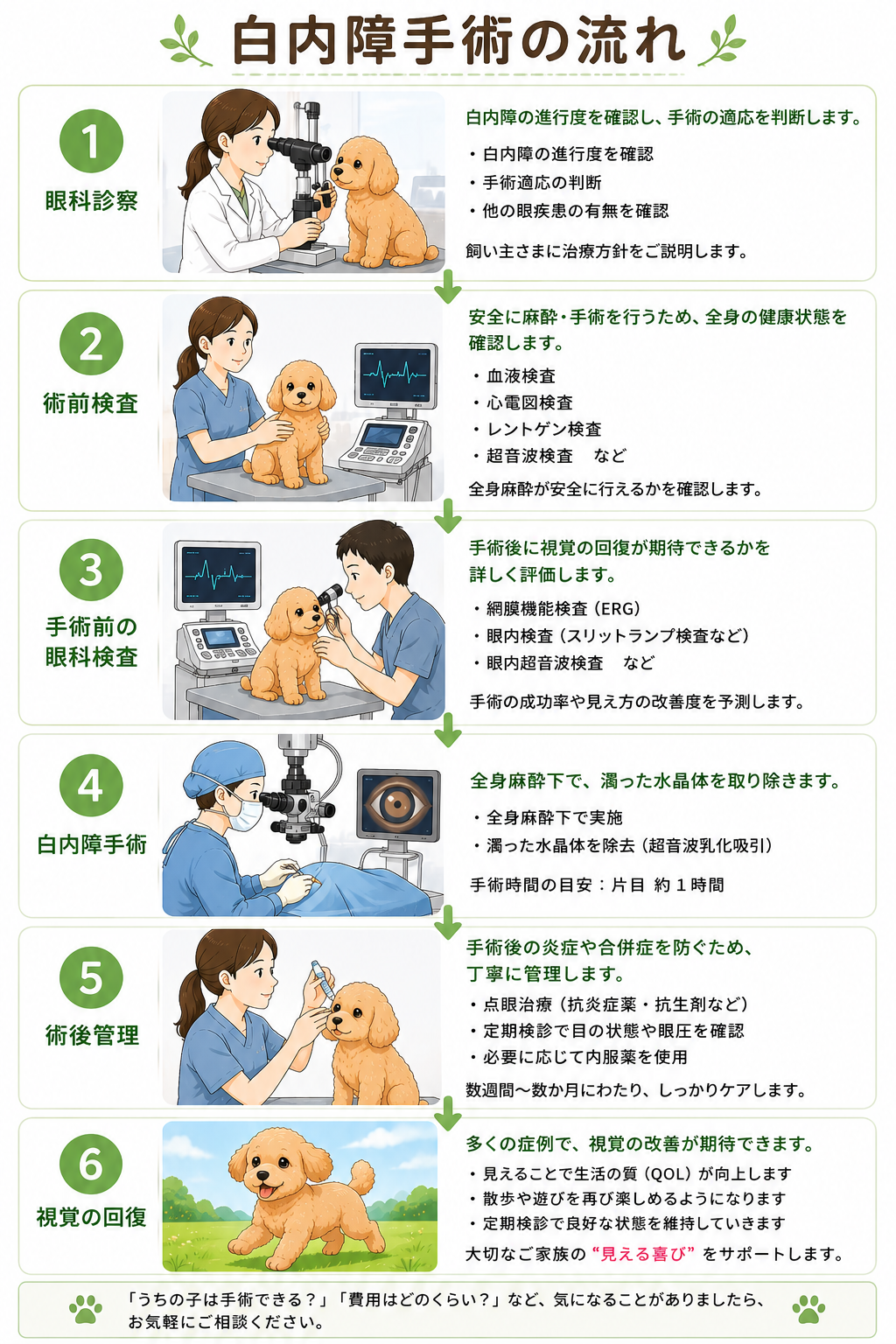 白内障手術の流れ

1
眼科診察

白内障の進行度を確認し、手術の適応を判断します。
・白内障の進行度を確認
・手術適応の判断
・他の眼疾患の有無を確認
飼い主さまに治療方針をご説明します。

2
術前検査

安全に麻酔・手術を行うため、全身の健康状態を確認します。
・血液検査
・心電図検査
・レントゲン検査
・超音波検査　など
全身麻酔が安全に行えるかを確認します。

3
手術前の眼科検査

手術後に視覚の回復が期待できるかを詳しく評価します。
・網膜機能検査（ERG）
・眼内検査（スリットランプ検査など）
・眼内超音波検査　など
手術の成功率や見え方の改善度を予測します。

4
白内障手術

全身麻酔下で、濁った水晶体を取り除きます。
・全身麻酔下で実施
・濁った水晶体を除去（超音波乳化吸引）
手術時間の目安：片目 約１時間

5
術後管理

手術後の炎症や合併症を防ぐため、丁寧に管理します。
・点眼治療（抗炎症薬・抗生剤など）
・定期検診で目の状態や眼圧を確認
・必要に応じて内服薬を使用
数週間〜数か月にわたり、しっかりケアします。

6
視覚の回復

多くの症例で、視覚の改善が期待できます。
・見えることで生活の質（QOL）が向上します
・散歩や遊びを再び楽しめるようになります
・定期検診で良好な状態を維持していきます
大切なご家族の“見える喜び”をサポートします。

「うちの子は手術できる？」「費用はどのくらい？」など、気になることがありましたら、お気軽にご相談ください。